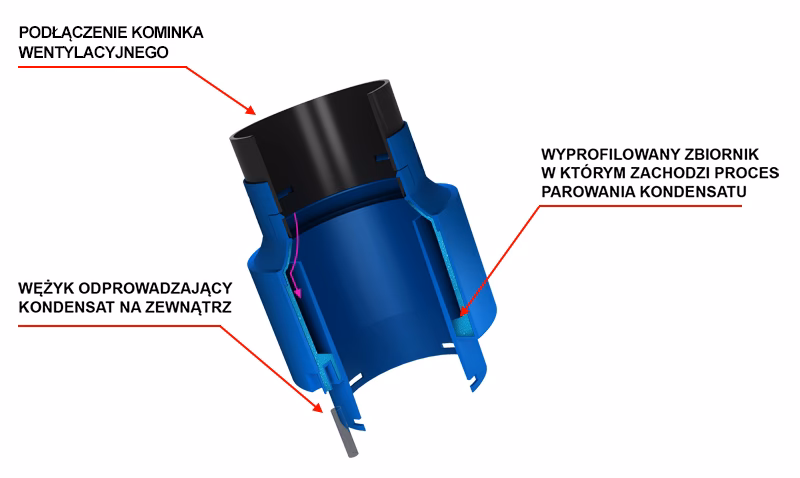 PODŁĄCZENIE KOMINKA WENTYLACYJNEGO

WYPROFILOWANY ZBIORNIK W KTÓRYM ZACHODZI PROCES PAROWANIA KONDENSATU

WĘŻYK ODPROWADZAJĄCY KONDENSAT NA ZEWNĄTRZ