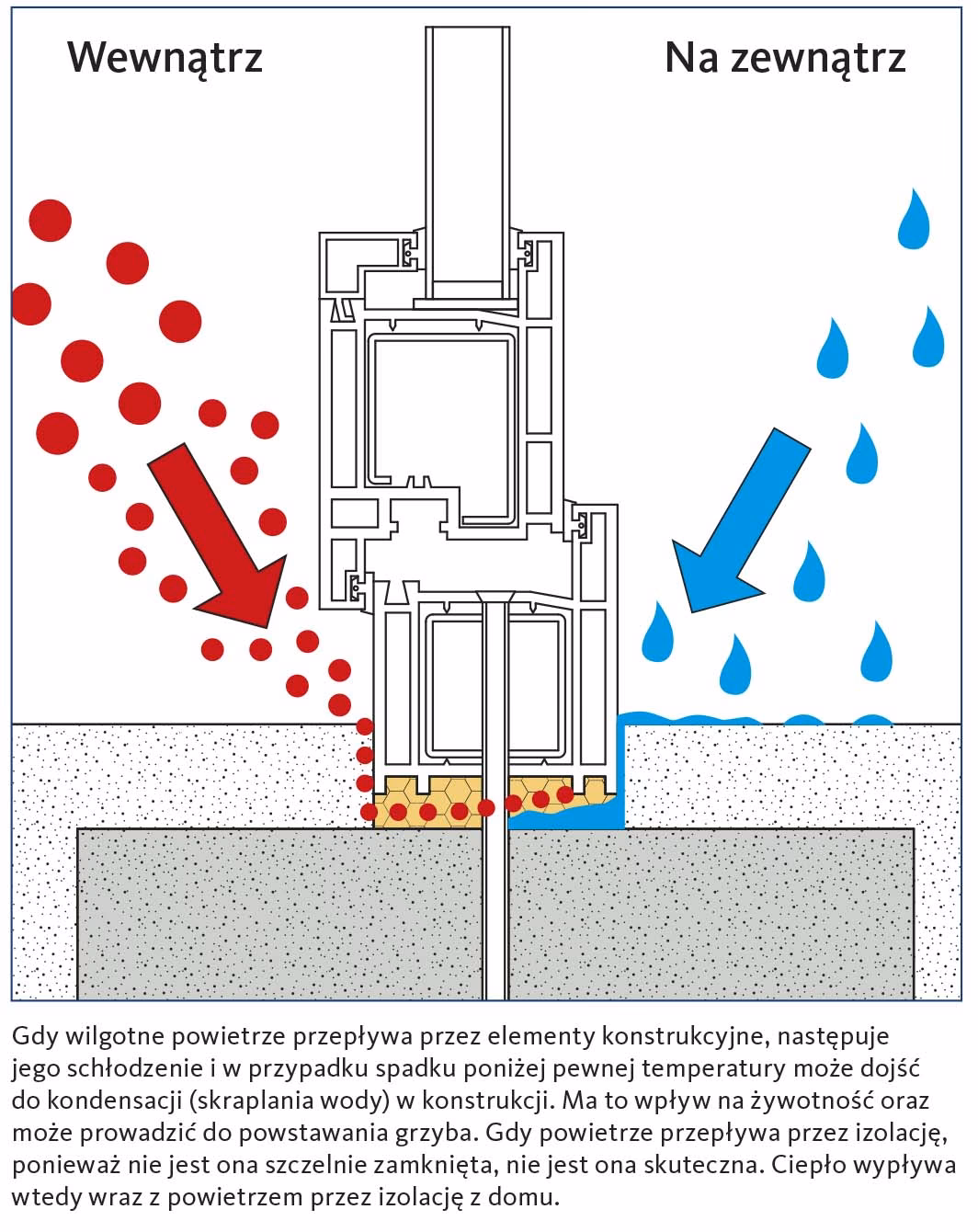 Wewnątrz

Na zewnątrz

Gdy wilgotne powietrze przepływa przez elementy konstrukcyjne, następuje jego schłodzenie i w przypadku spadku poniżej pewnej temperatury może dojść do kondensacji (skraplania wody) w konstrukcji. Ma to wpływ na żywotność oraz może prowadzić do powstawania grzyba. Gdy powietrze przepływa przez izolację, ponieważ nie jest ona szczelnie zamknięta, nie jest ona skuteczna. Ciepło wypływa wtedy wraz z powietrzem przez izolację z domu.