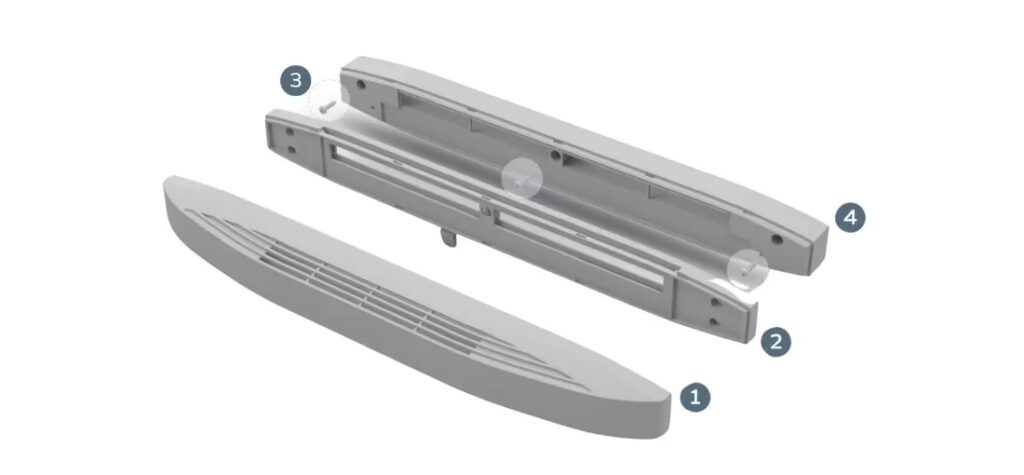 3
4
2
1