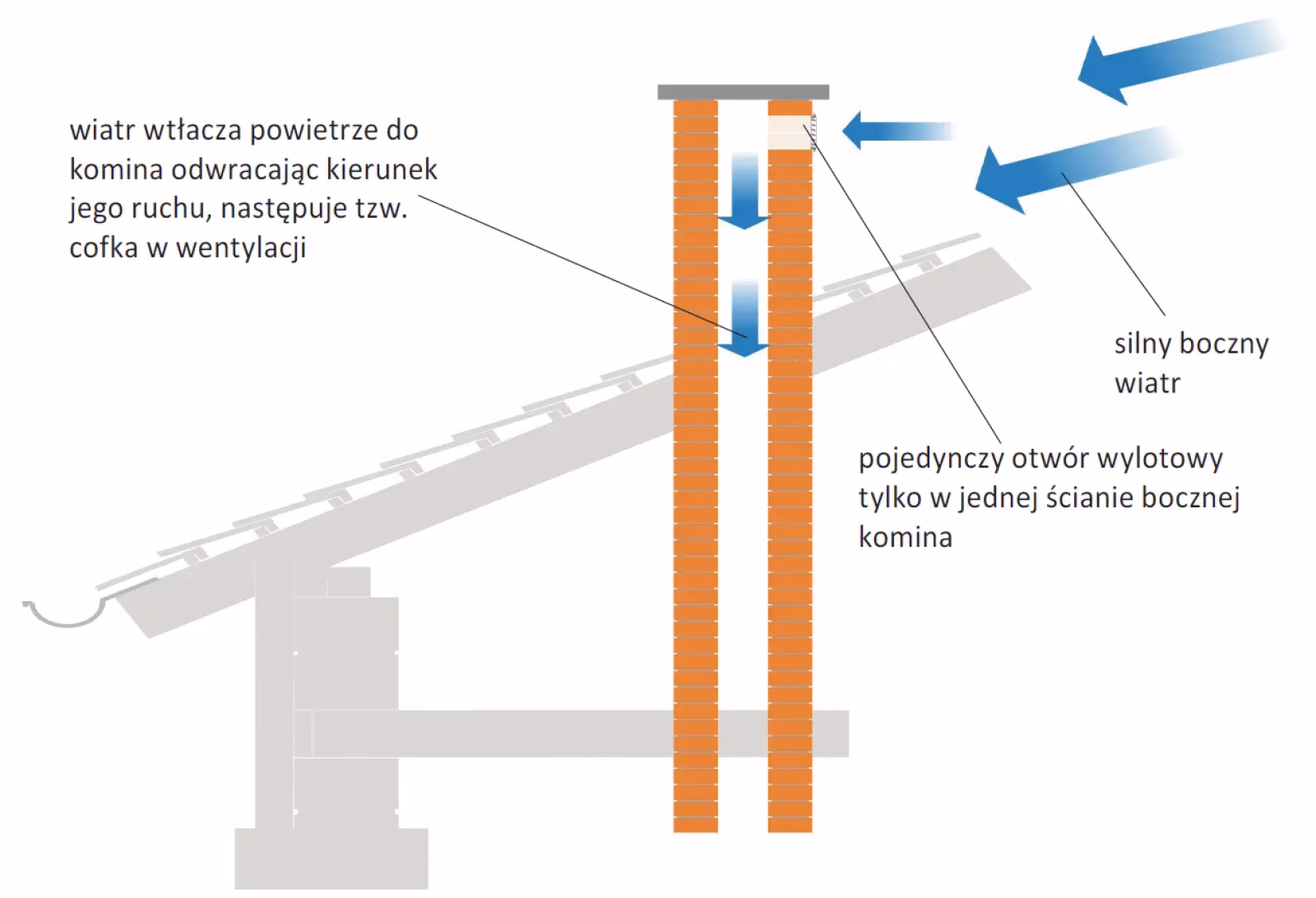 wiatr wtłacza powietrze do komina odwracając kierunek jego ruchu, następuje tzw. cofka w wentylacji

silny boczny wiatr

pojedynczy otwór wylotowy tylko w jednej ścianie bocznej komina