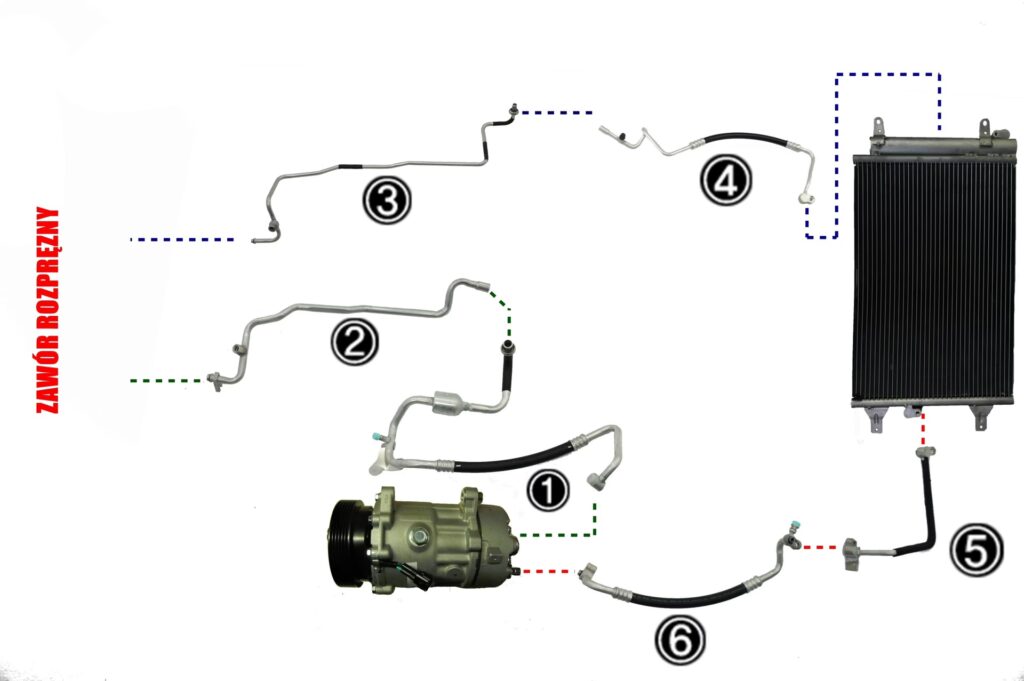 ZAWÓR ROZPRĘŻNY

3

4

2

1

5

6