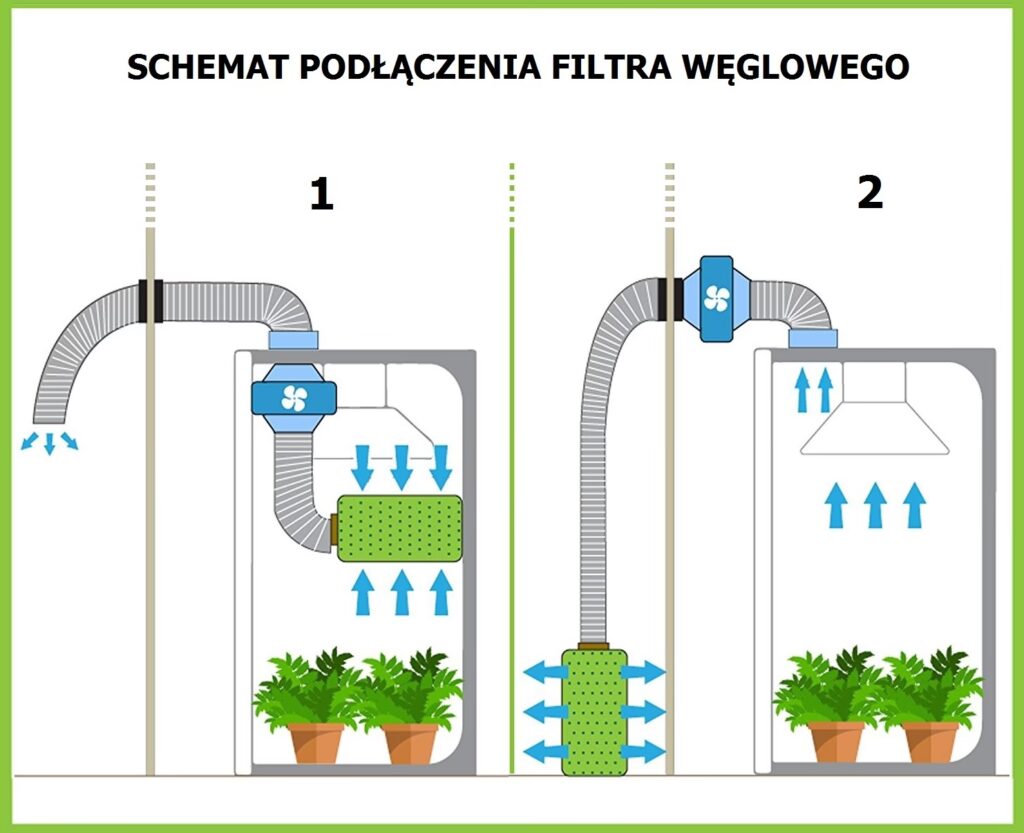 SCHEMAT PODŁĄCZENIA FILTRA WĘGLOWEGO

1

2