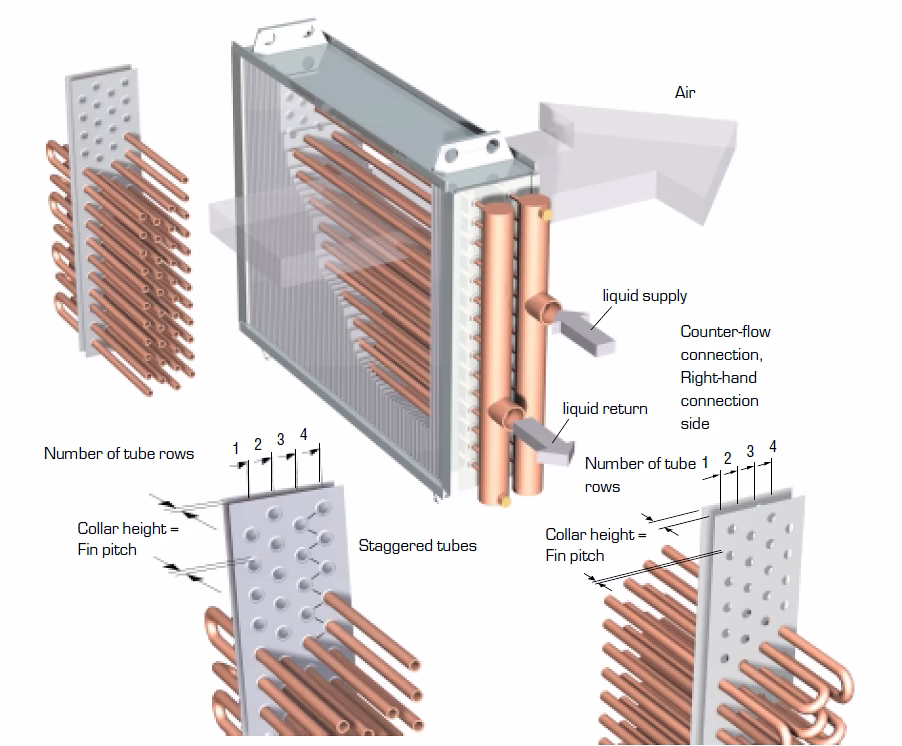 Air

liquid supply

Counter-flow connection, Right-hand connection side

liquid return

Number of tube rows

1 2 3 4

Collar height = Fin pitch

Staggered tubes

Number of tube rows

1 2 3 4

Collar height = Fin pitch