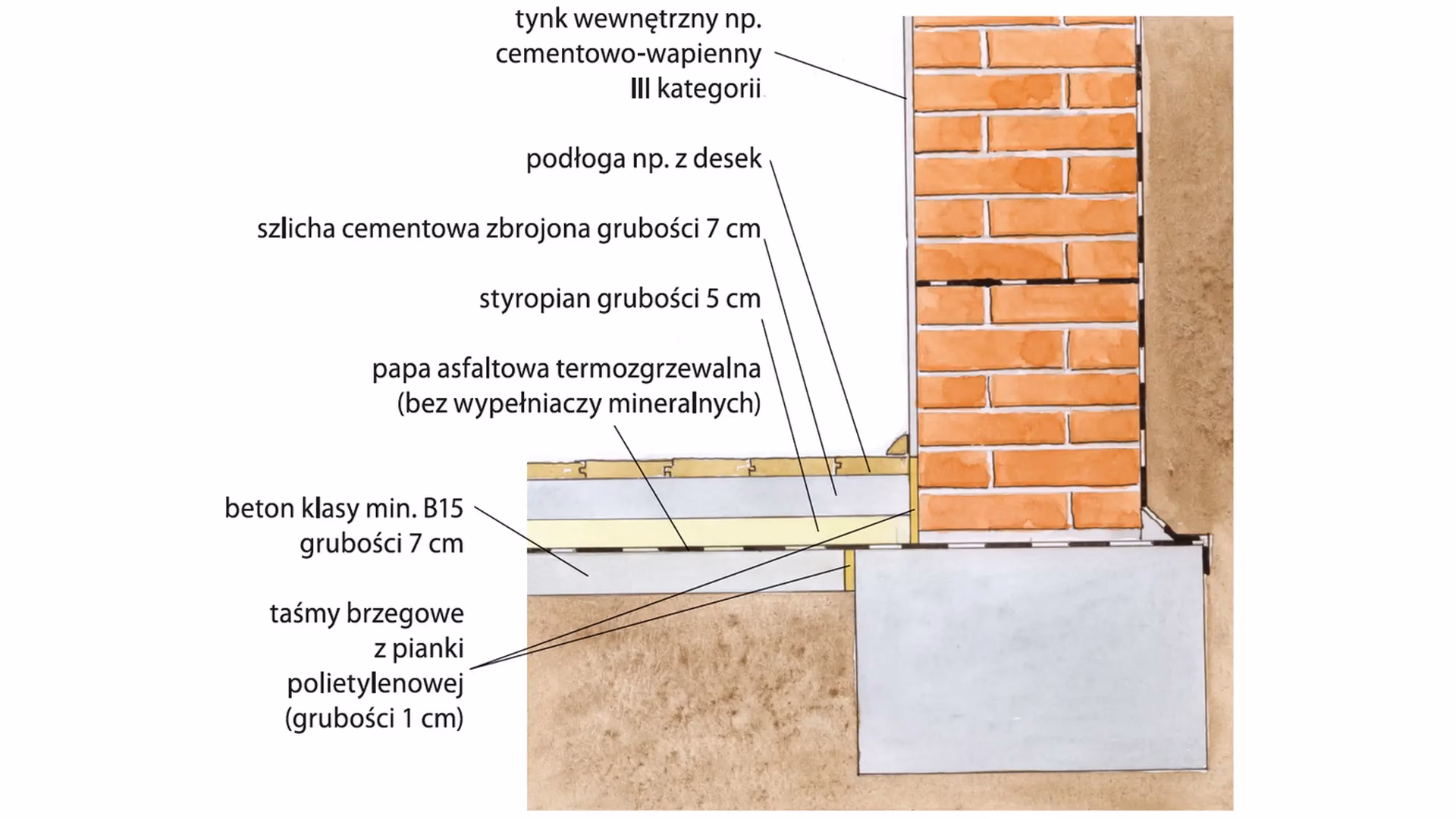 tynk wewnętrzny np. cementowo-wapienny III kategorii

podłoga np. z desek

szlicha cementowa zbrojona grubości 7 cm

styropian grubości 5 cm

papa asfaltowa termozgrzewalna (bez wypełniaczy mineralnych)

beton klasy min. B15 grubości 7 cm

taśmy brzegowe z pianki polietylenowej (grubości 1 cm)