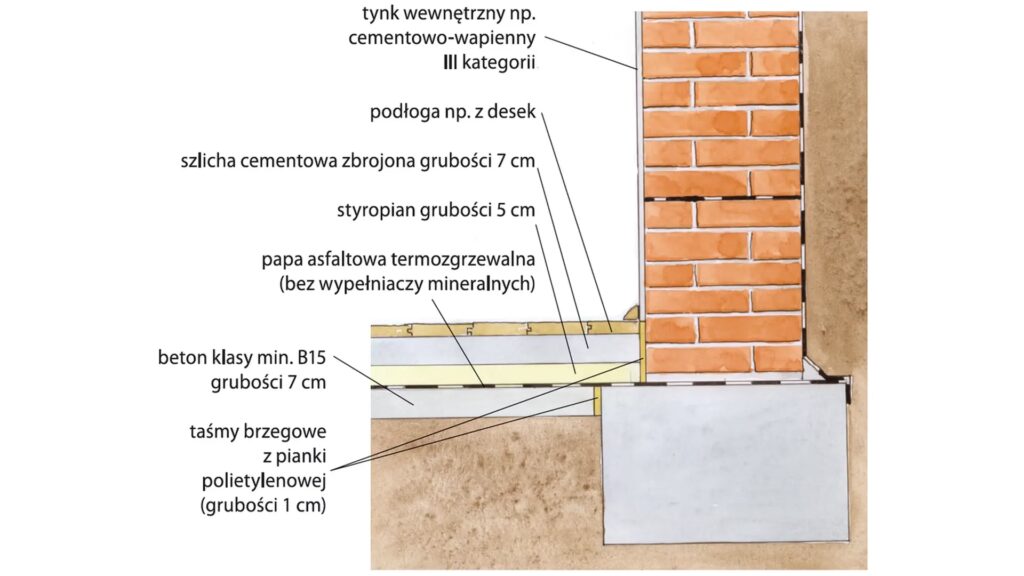 tynk wewnętrzny np. cementowo-wapienny III kategorii

podłoga np. z desek

szlicha cementowa zbrojona grubości 7 cm

styropian grubości 5 cm

papa asfaltowa termozgrzewalna (bez wypełniaczy mineralnych)

beton klasy min. B15 grubości 7 cm

taśmy brzegowe z pianki polietylenowej (grubości 1 cm)