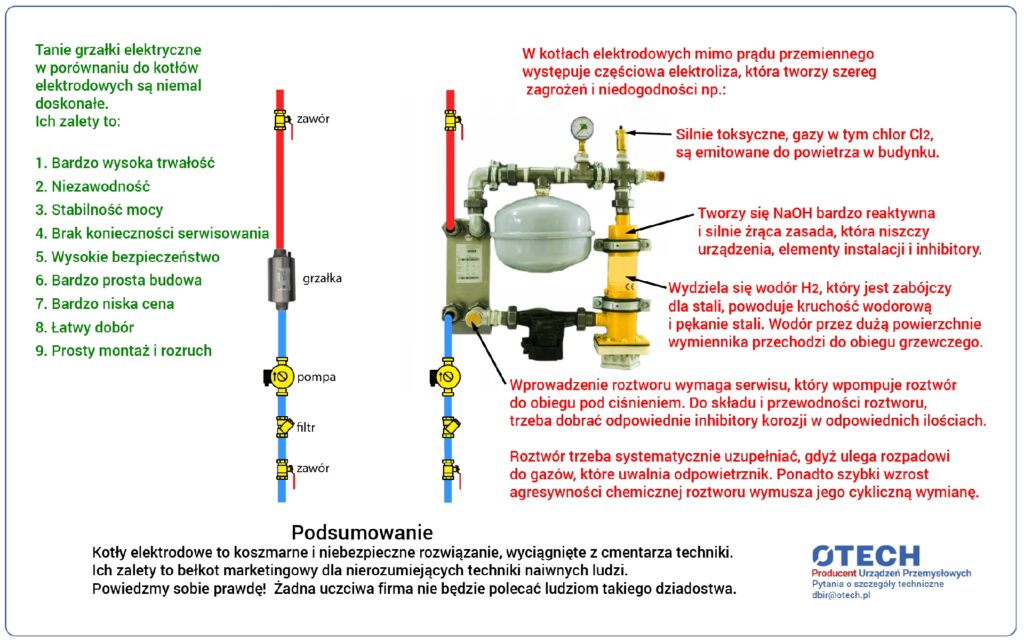 Tanie grzałki elektryczne w porównaniu do kotłów elektrodowych są niemal doskonałe.
Ich zalety to:

1. Bardzo wysoka trwałość
2. Niezawodność
3. Stabilność mocy
4. Brak konieczności serwisowania
5. Wysokie bezpieczeństwo
6. Bardzo prosta budowa
7. Bardzo niska cena
8. Łatwy dobór
9. Prosty montaż i rozruch

zawór
grzałka
pompa
filtr
zawór

W kotłach elektrodowych mimo prądu przemiennego występuje częściowa elektroliza, która tworzy szereg zagrożeń i niedogodności np.:

Silnie toksyczne, gazy w tym chlor Cl2, są emitowane do powietrza w budynku.

Tworzy się NaOH bardzo reaktywna i silnie żrąca zasada, która niszczy urządzenia, elementy instalacji i inhibitory.

Wydziela się wodór H2, który jest zabójczy dla stali, powoduje kruchość wodorową i pękanie stali. Wodór przez dużą powierzchnie wymiennika przechodzi do obiegu grzewczego.

Wprowadzenie roztworu wymaga serwisu, który wpompuje roztwór do obiegu pod ciśnieniem. Do składu i przewodności roztworu, trzeba dobrać odpowiednie inhibitory korozji w odpowiednich ilościach.

Roztwór trzeba systematycznie uzupełniać, gdyż ulega rozpadowi do gazów, które uwalnia odpowietrznik. Ponadto szybki wzrost agresywności chemicznej roztworu wymusza jego cykliczną wymianę.

Podsumowanie
Kotły elektrodowe to koszmarne i niebezpieczne rozwiązanie, wyciągnięte z cmentarza techniki.
Ich zalety to bełkot marketingowy dla nierozumiejących techniki naiwnych ludzi.
Powiedzmy sobie prawdę! Żadna uczciwa firma nie będzie polecać ludziom takiego dziadostwa.

OTECH
Producent Urządzeń Przemysłowych
Pytania o szczegóły techniczne
dbir@otech.pl