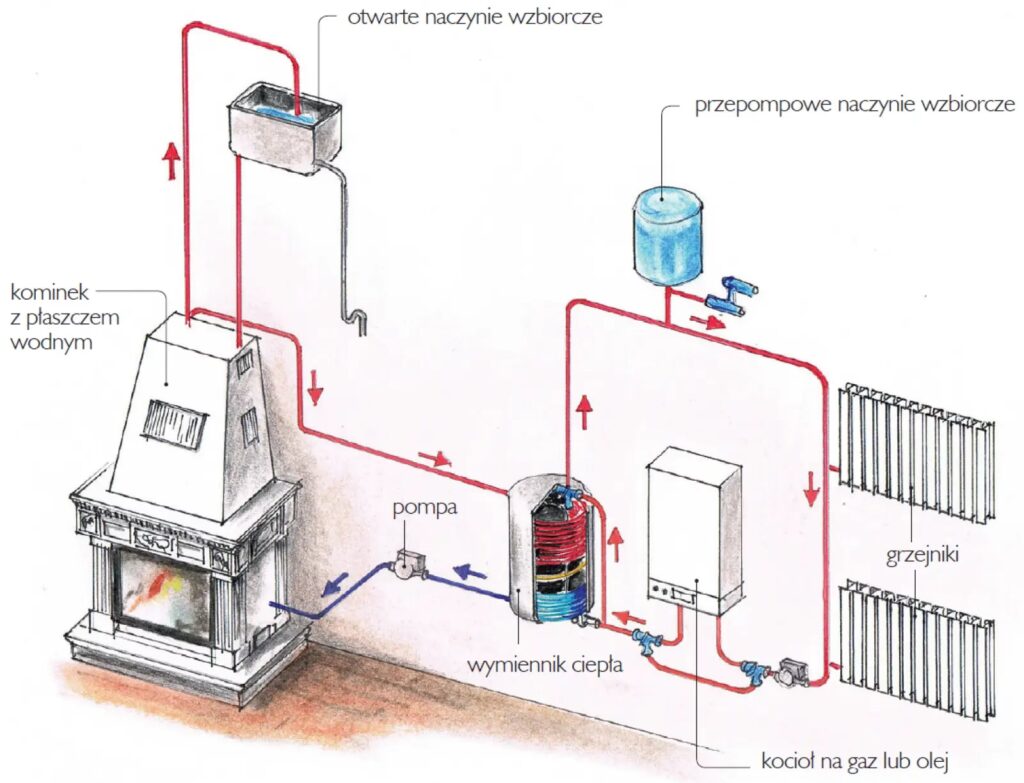 otwarte naczynie wzbiorcze

przepompowe naczynie wzbiorcze

kominek
z płaszczem
wodnym

pompa

grzejniki

wymiennik ciepła

kocioł na gaz lub olej