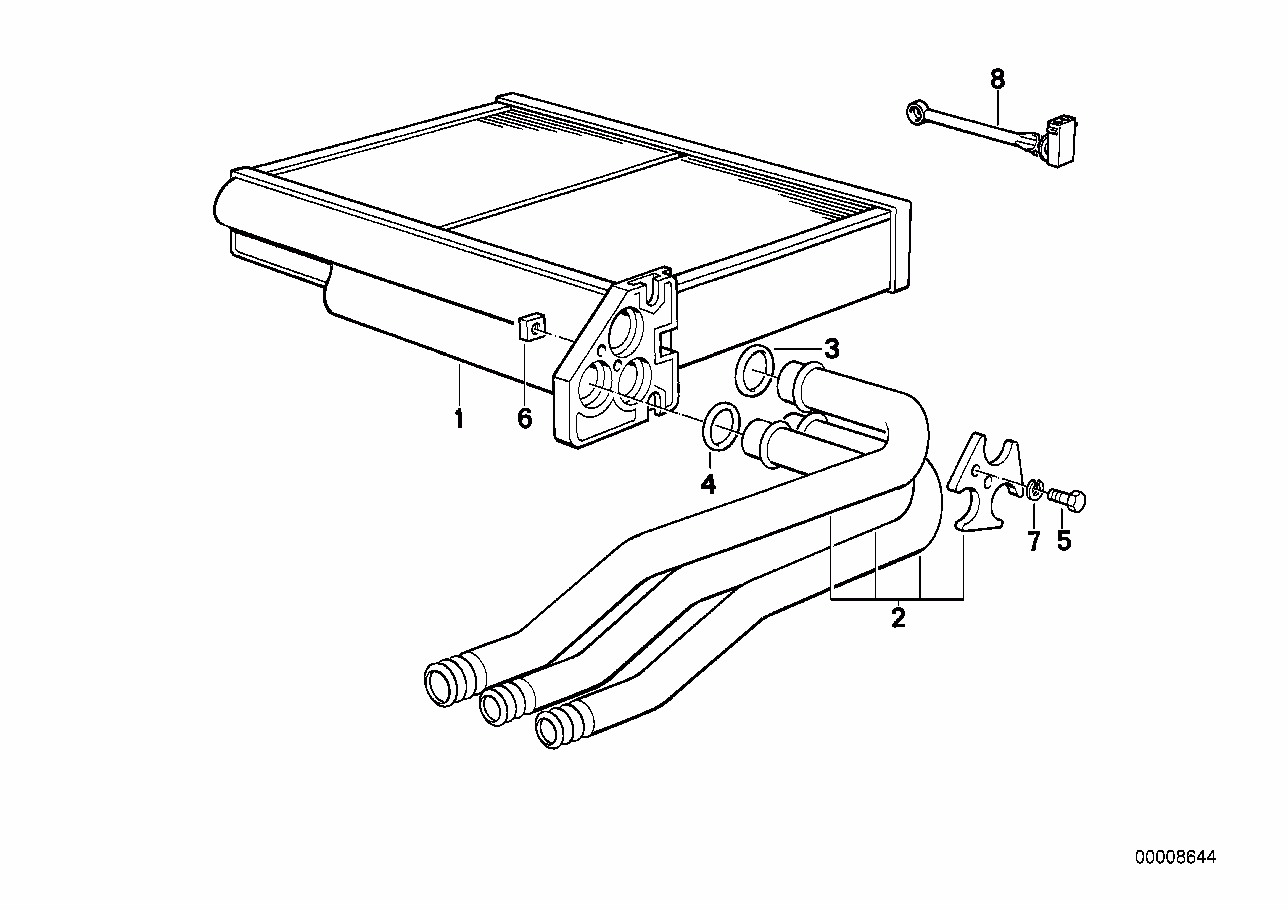 8
3
1
6
4
7
5
2
00008644