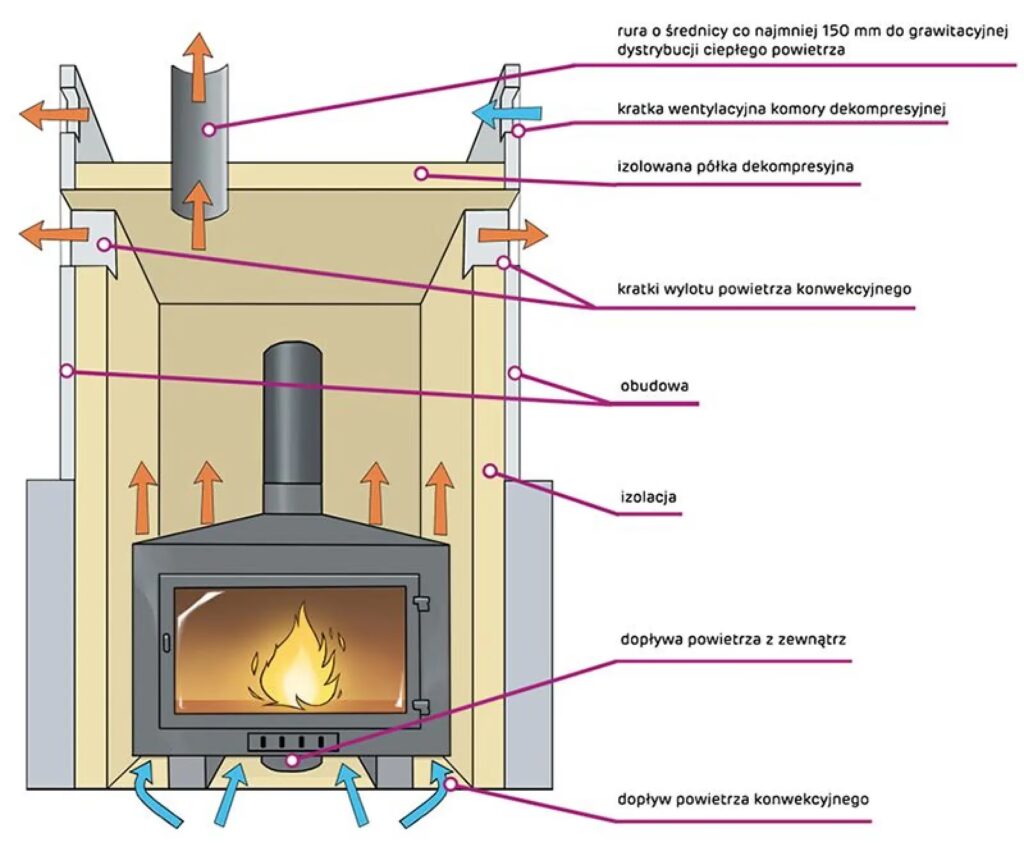 rura o średnicy co najmniej 150 mm do grawitacyjnej dystrybucji ciepłego powietrza

kratka wentylacyjna komory dekompresyjnej

izolowana półka dekompresyjna

kratki wylotu powietrza konwekcyjnego

obudowa

izolacja

dopływa powietrza z zewnątrz

dopływ powietrza konwekcyjnego