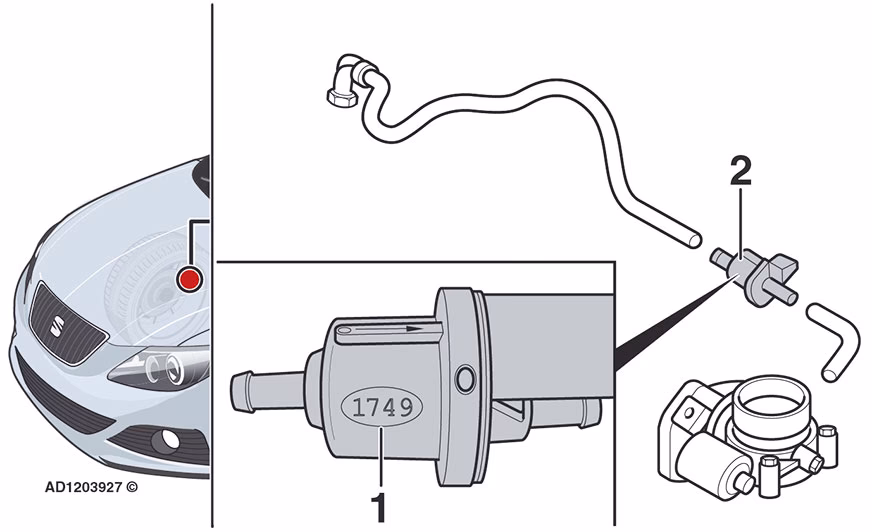 2

1749

1

AD1203927 ©