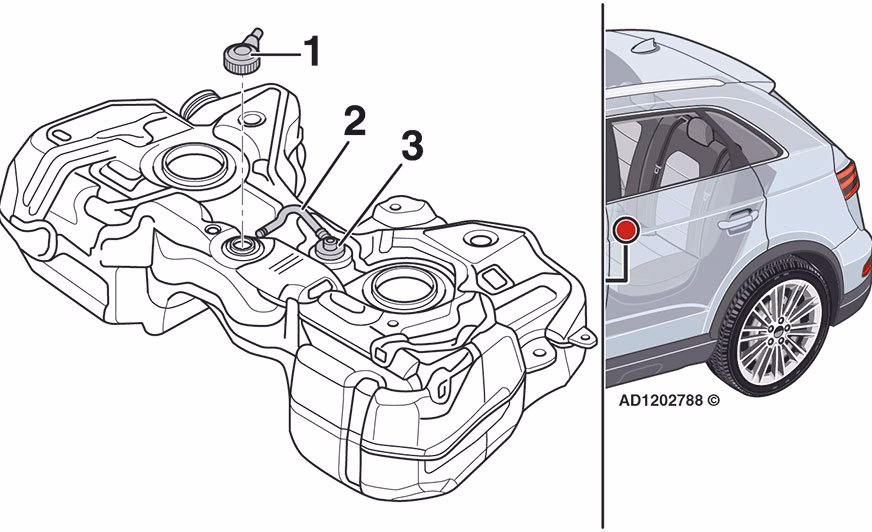 1
2
3
AD1202788 ©