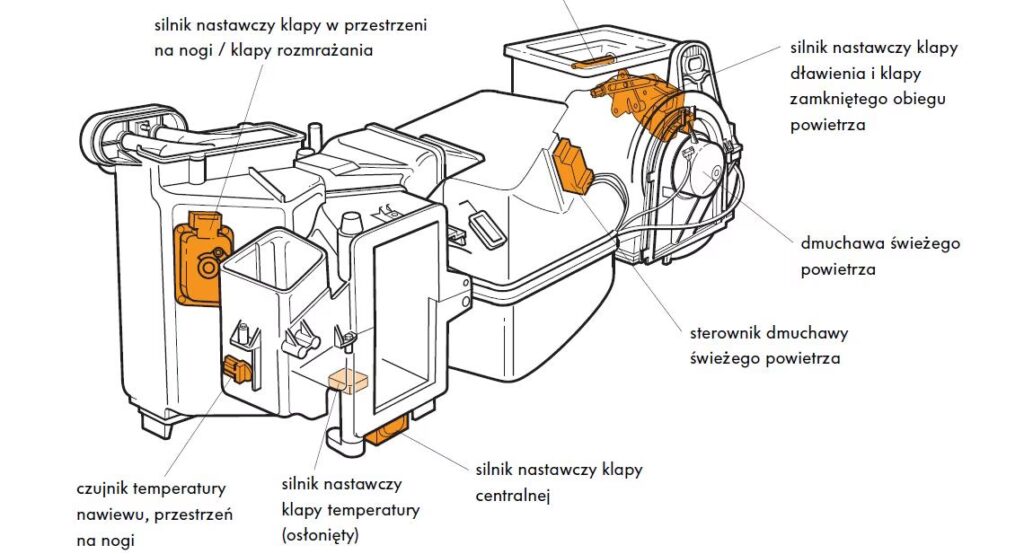 silnik nastawczy klapy w przestrzeni na nogi / klapy rozmrażania

silnik nastawczy klapy dławienia i klapy zamkniętego obiegu powietrza

dmuchawa świeżego powietrza

sterownik dmuchawy świeżego powietrza

silnik nastawczy klapy centralnej

silnik nastawczy klapy temperatury (osłonięty)

czujnik temperatury nawiewu, przestrzeń na nogi