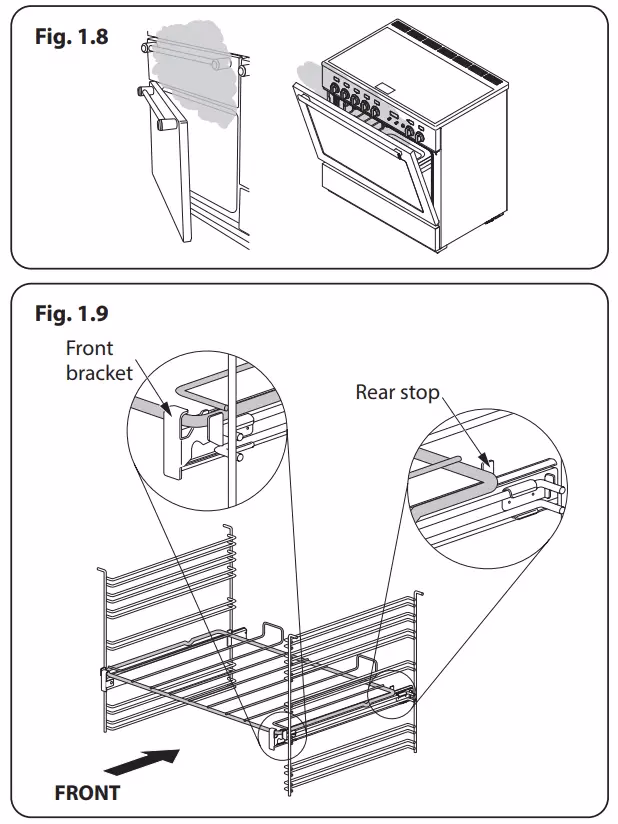 Fig. 1.8

Fig. 1.9

Front bracket

Rear stop

FRONT