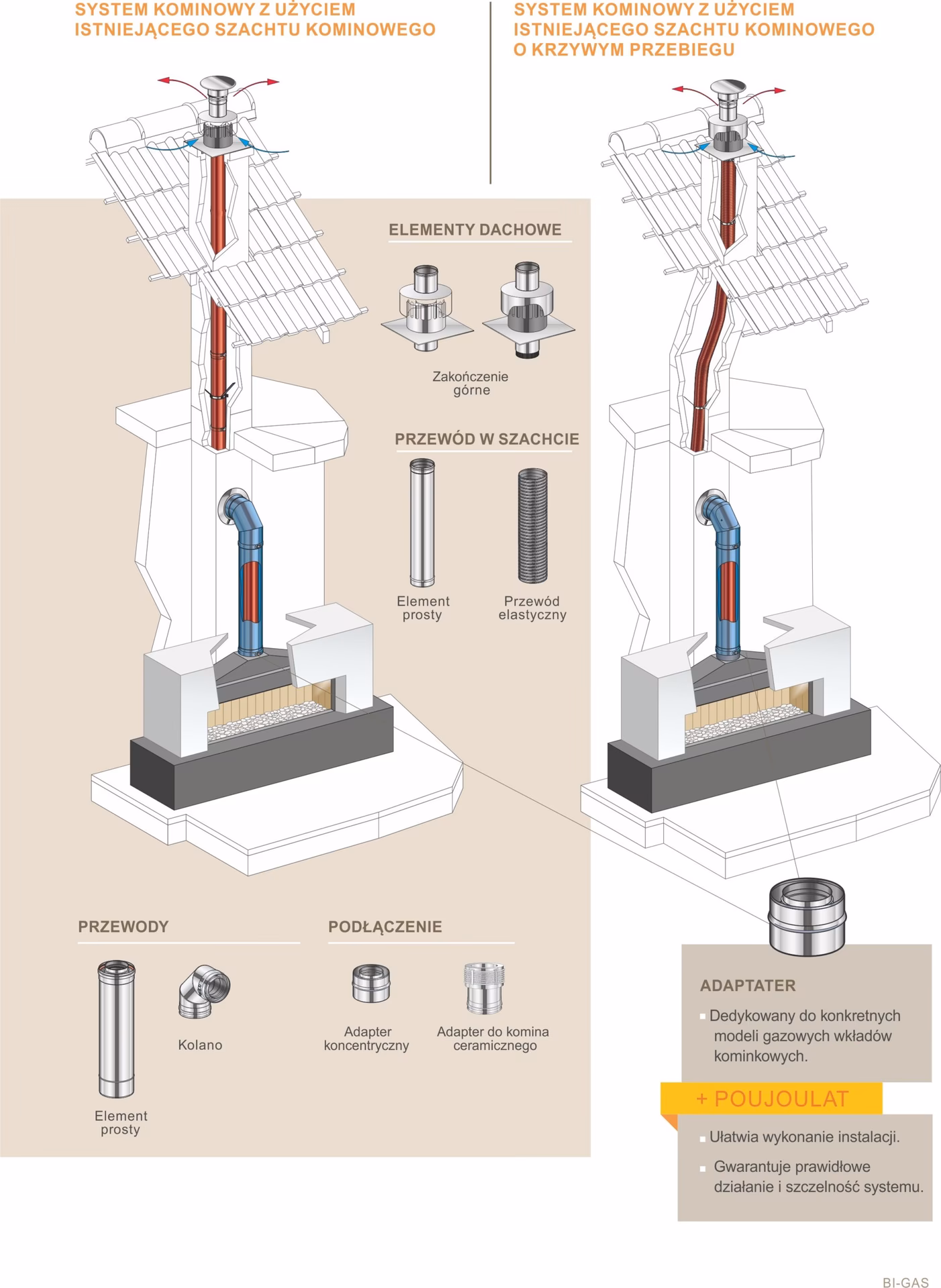 SYSTEM KOMINOWY Z UŻYCIEM ISTNIEJĄCEGO SZACHTU KOMINOWEGO

SYSTEM KOMINOWY Z UŻYCIEM ISTNIEJĄCEGO SZACHTU KOMINOWEGO O KRZYWYM PRZEBIEGU

ELEMENTY DACHOWE

Zakończenie górne

PRZEWÓD W SZACHCIE

Element prosty

Przewód elastyczny

PRZEWODY

Element prosty

Kolano

PODŁĄCZENIE

Adapter koncentryczny

Adapter do komina ceramicznego

ADAPTATER

Dedykowany do konkretnych modeli gazowych wkładów kominkowych.

+ POUJOULAT

Ułatwia wykonanie instalacji.

Gwarantuje prawidłowe działanie i szczelność systemu.

BI-GAS