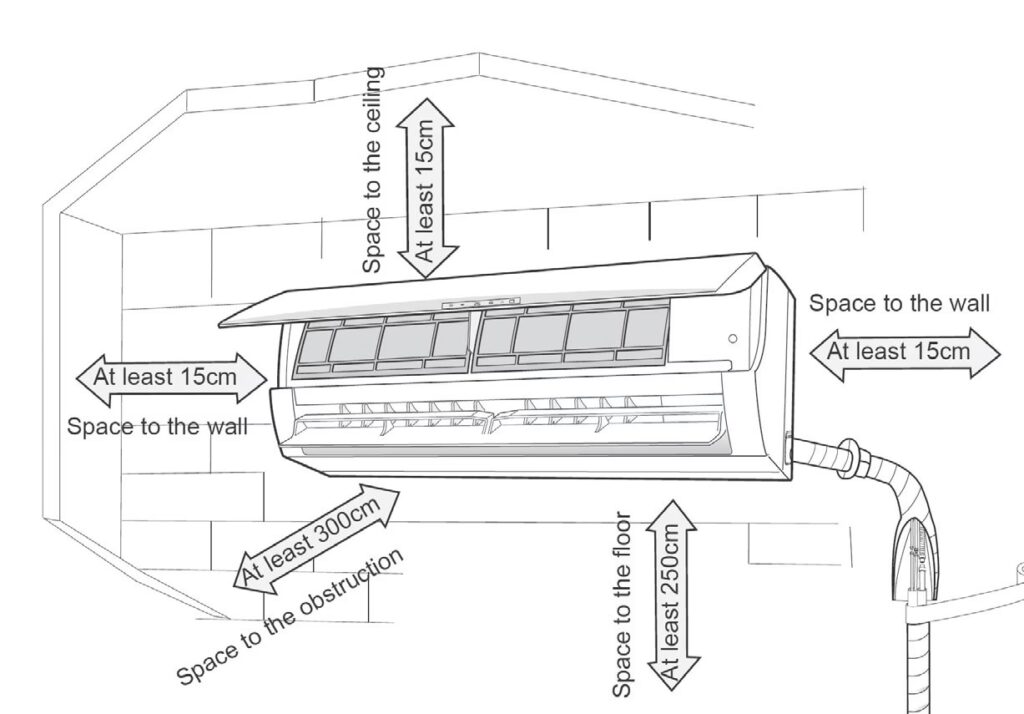 Space to the ceiling
At least 15cm
Space to the wall
At least 15cm
At least 15cm
Space to the wall
At least 300cm
Space to the obstruction
Space to the floor
At least 250cm