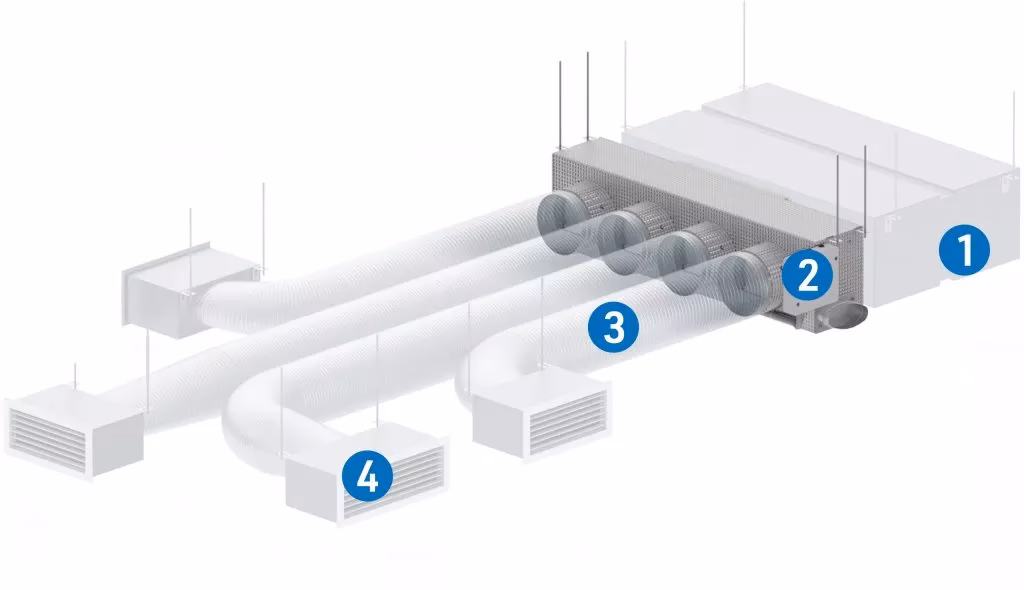 1
2
3
4