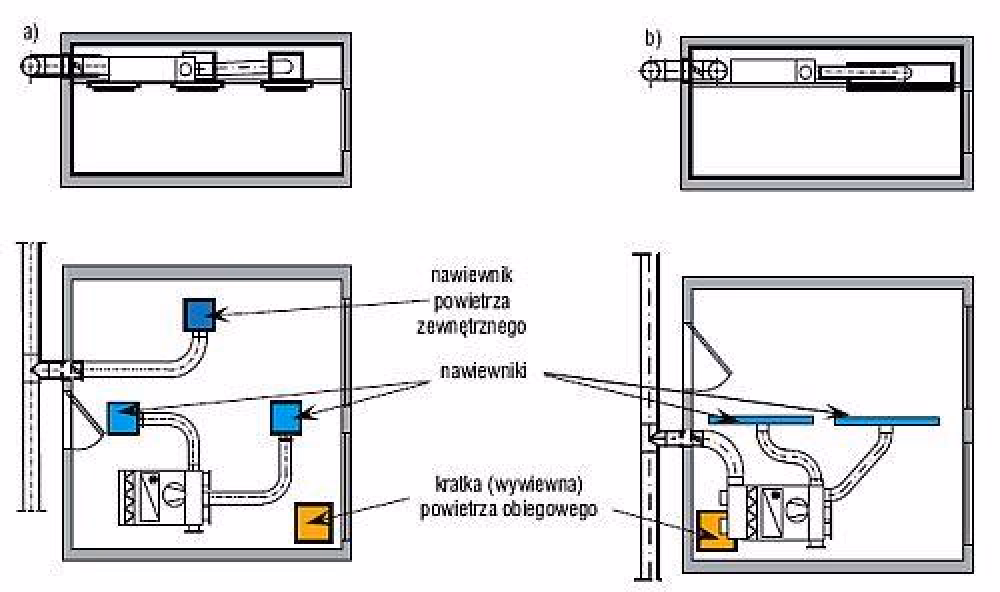 a)

b)

nawiewnik powietrza zewnętrznego

nawiewniki

kratka (wywiewna) powietrza obiegowego