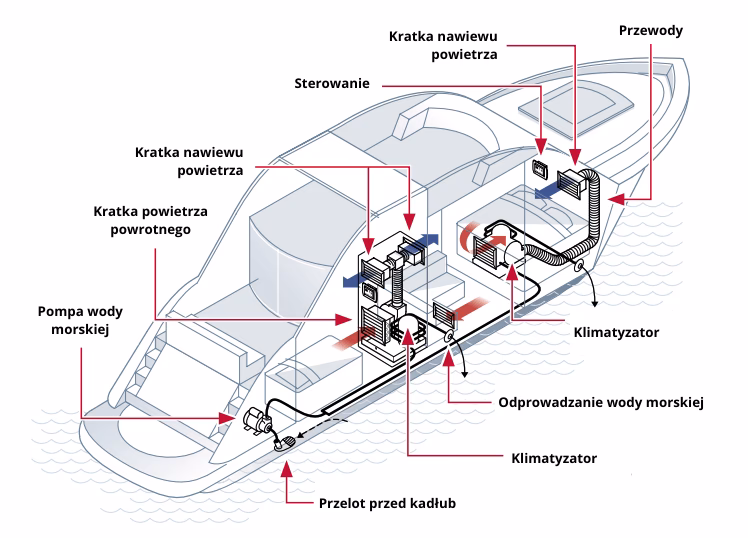 Kratka nawiewu powietrza

Przewody

Sterowanie

Kratka nawiewu powietrza

Kratka powietrza powrotnego

Pompa wody morskiej

Klimatyzator

Odprowadzanie wody morskiej

Klimatyzator

Przelot przed kadłub