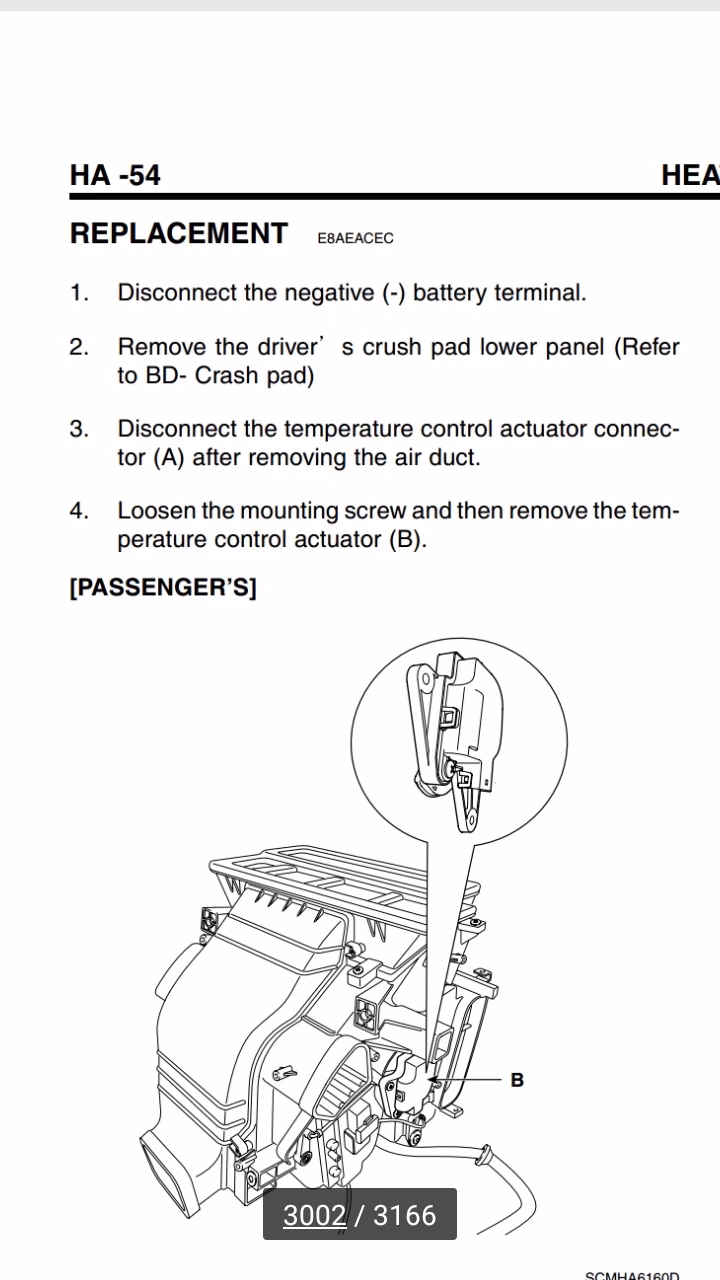 HA -54

HEA

REPLACEMENT E8AEACEC

1. Disconnect the negative (-) battery terminal.

2. Remove the driver' s crush pad lower panel (Refer to BD- Crash pad)

3. Disconnect the temperature control actuator connector (A) after removing the air duct.

4. Loosen the mounting screw and then remove the temperature control actuator (B).

[PASSENGER'S]

B

3002 / 3166

SCMHA6160D