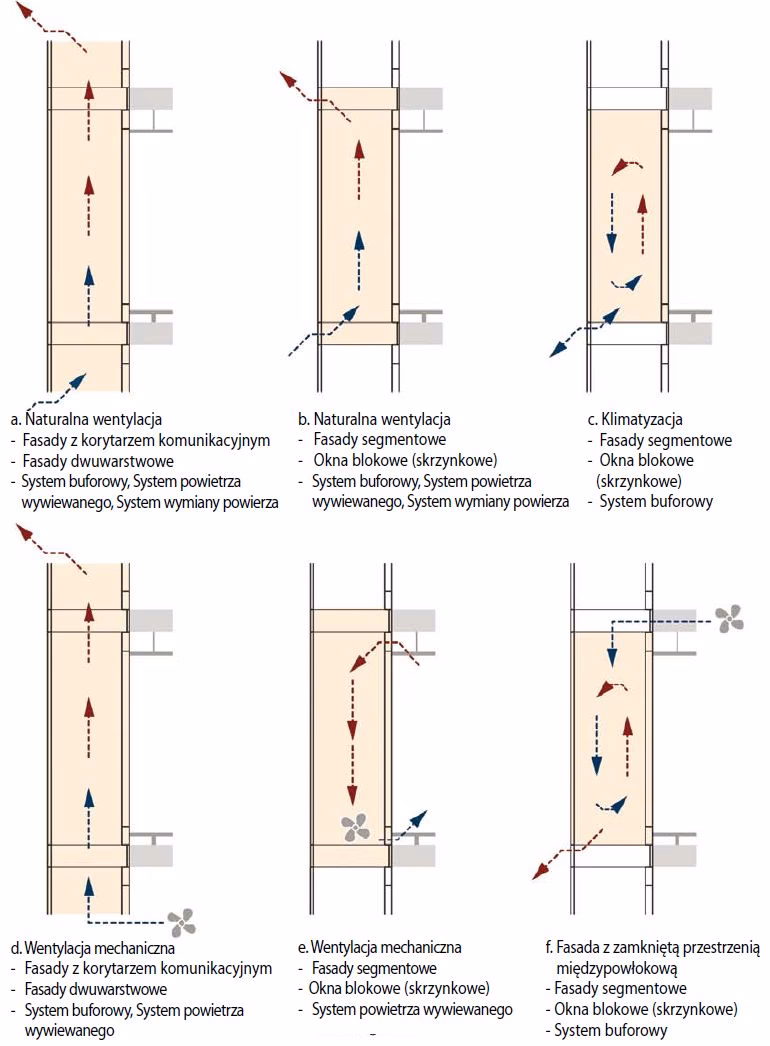 a. Naturalna wentylacja
- Fasady z korytarzem komunikacyjnym
- Fasady dwuwarstwowe
- System buforowy, System powietrza wywiewanego, System wymiany powierza

b. Naturalna wentylacja
- Fasady segmentowe
- Okna blokowe (skrzynkowe)
- System buforowy, System powietrza wywiewanego, System wymiany powierza

c. Klimatyzacja
- Fasady segmentowe
- Okna blokowe (skrzynkowe)
- System buforowy

d. Wentylacja mechaniczna
- Fasady z korytarzem komunikacyjnym
- Fasady dwuwarstwowe
- System buforowy, System powietrza wywiewanego

e. Wentylacja mechaniczna
- Fasady segmentowe
- Okna blokowe (skrzynkowe)
- System powietrza wywiewanego

f. Fasada z zamkniętą przestrzenią międzypowłokową
- Fasady segmentowe
- Okna blokowe (skrzynkowe)
- System buforowy