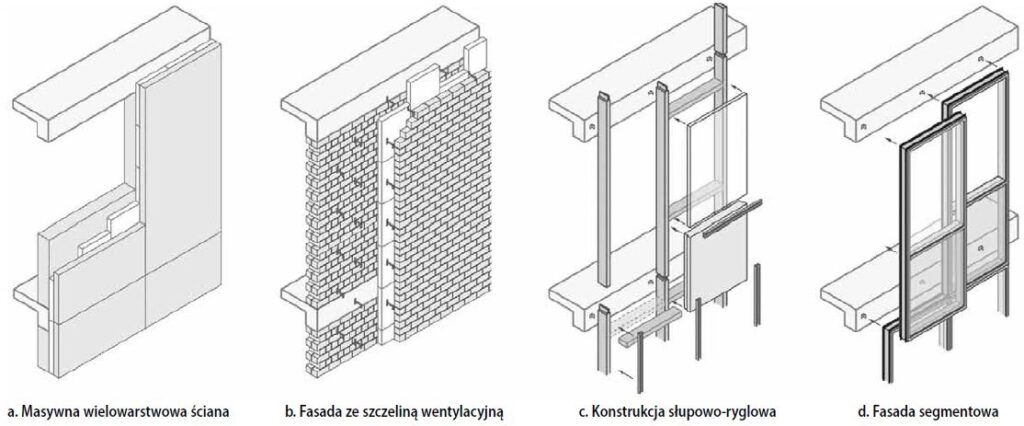 a. Masywna wielowarstwowa ściana

b. Fasada ze szczeliną wentylacyjną

c. Konstrukcja słupowo-ryglowa

d. Fasada segmentowa