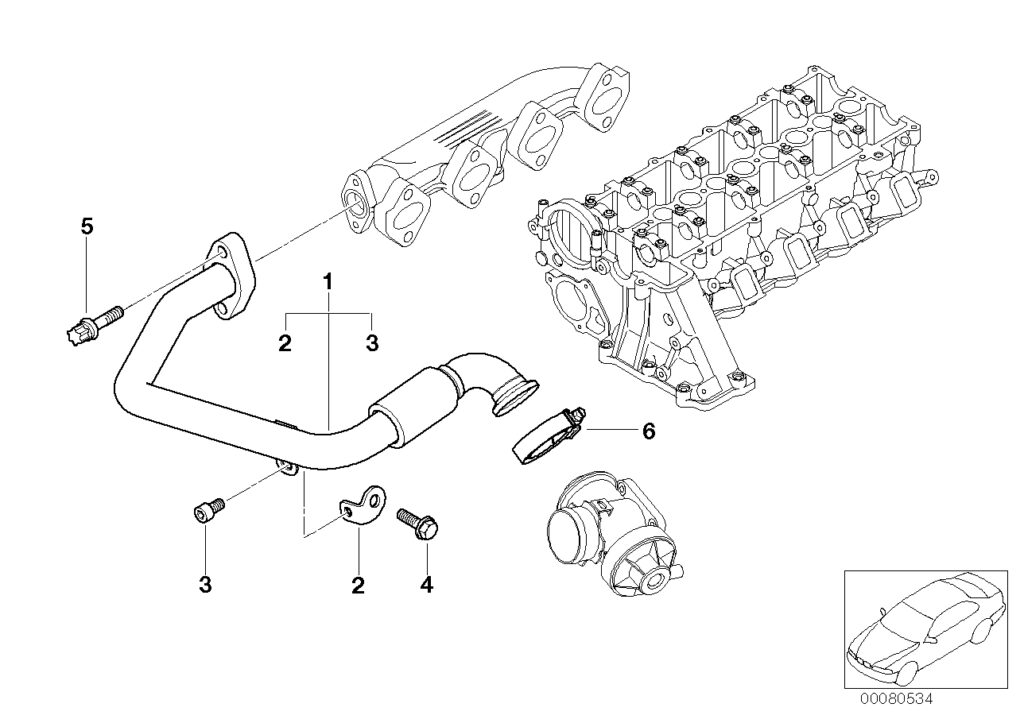 5
1
2
3
6
3
2
4
00080534