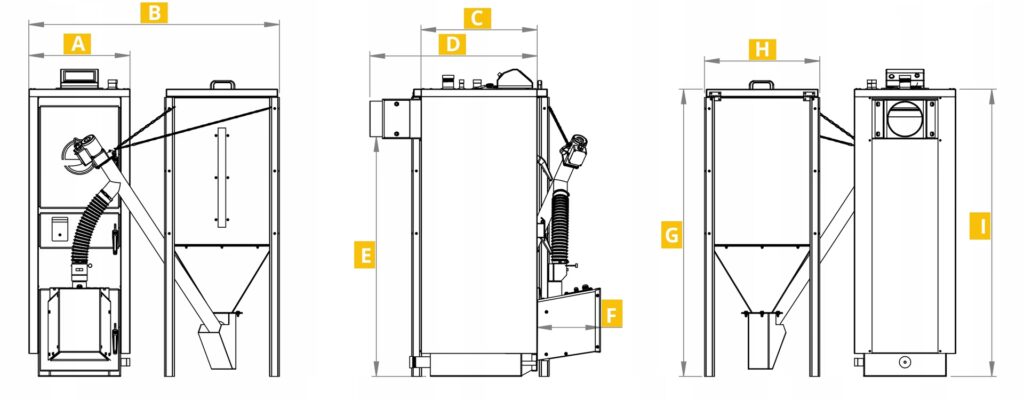 B
A
C
D
E
F
H
G
I