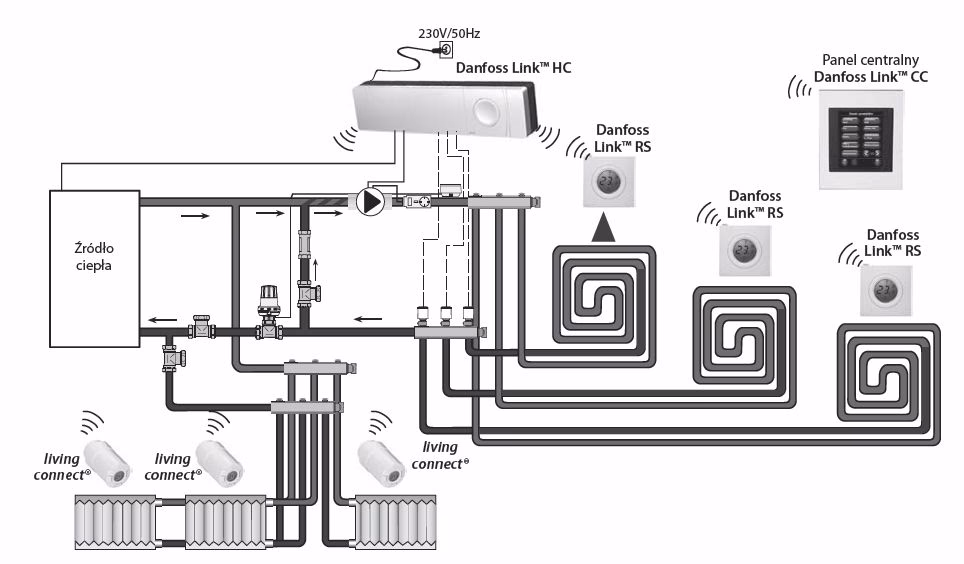 230V/50Hz

Danfoss Link™ HC

Panel centralny
Danfoss Link™ CC

Danfoss
Link™ RS

Danfoss
Link™ RS

Danfoss
Link™ RS

Źródło
ciepła

living
connect®

living
connect®

living
connect®