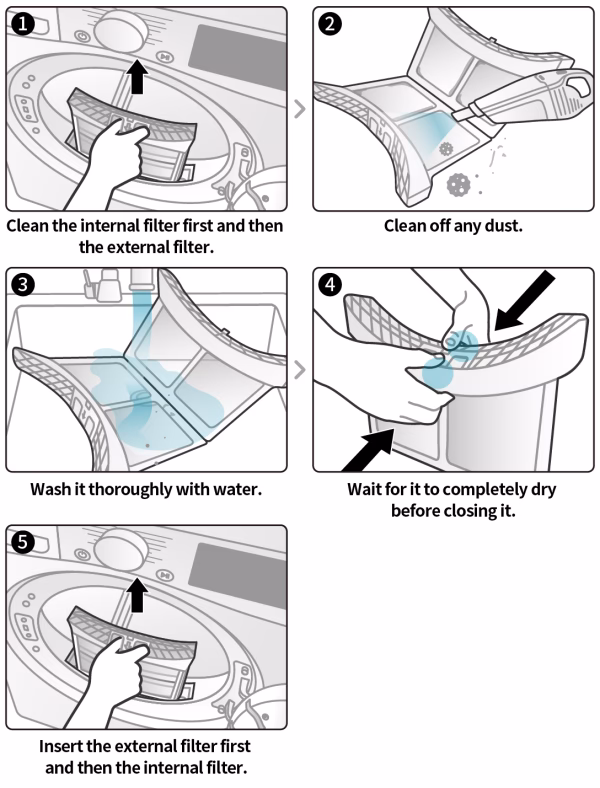 1

Clean the internal filter first and then the external filter.

2

Clean off any dust.

3

Wash it thoroughly with water.

4

Wait for it to completely dry before closing it.

5

Insert the external filter first and then the internal filter.