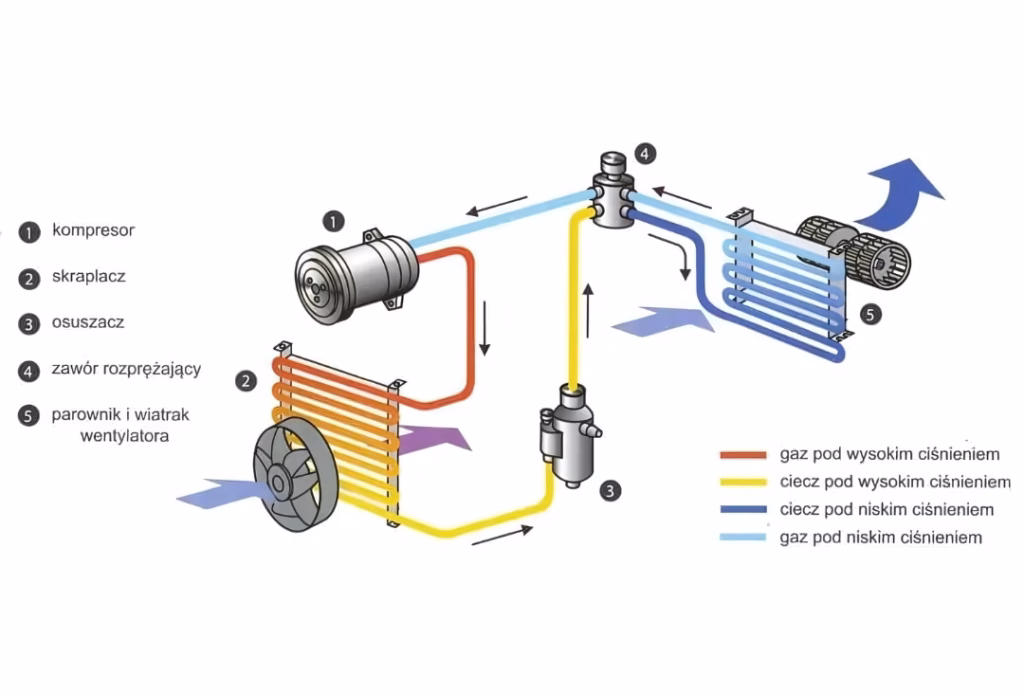 1 kompresor

2 skraplacz

3 osuszacz

4 zawór rozprężający

5 parownik i wiatrak wentylatora

1

2

3

4

5

gaz pod wysokim ciśnieniem
ciecz pod wysokim ciśnieniem
ciecz pod niskim ciśnieniem
gaz pod niskim ciśnieniem