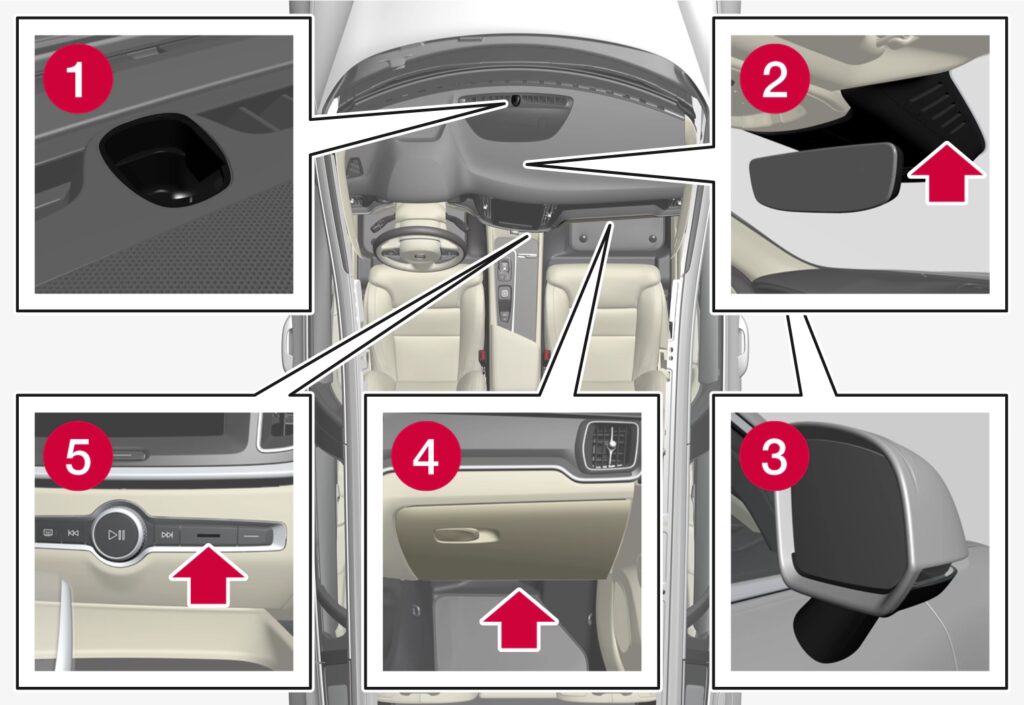 1
2
5
4
3