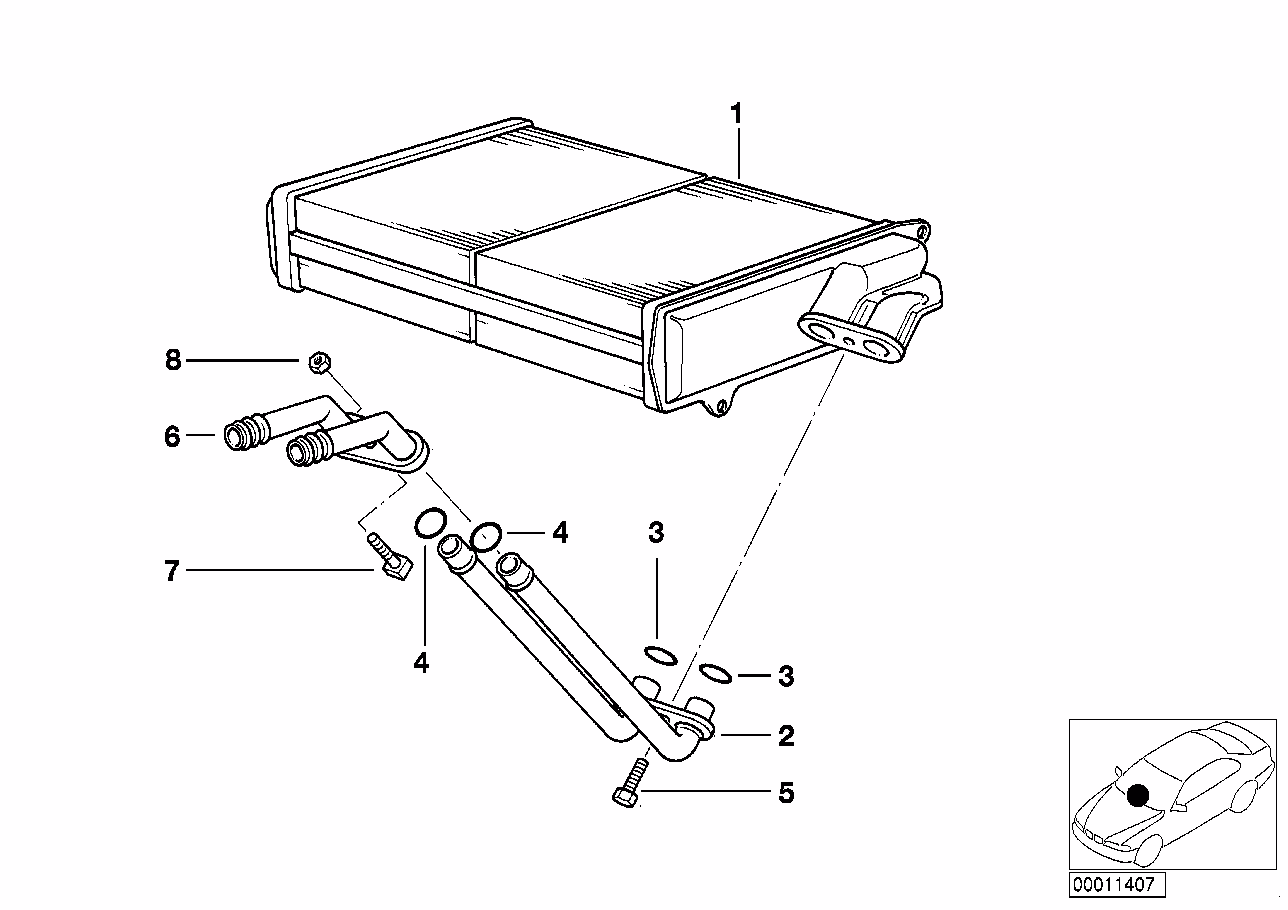 1
8
6
4
3
7
4
3
2
5
00011407