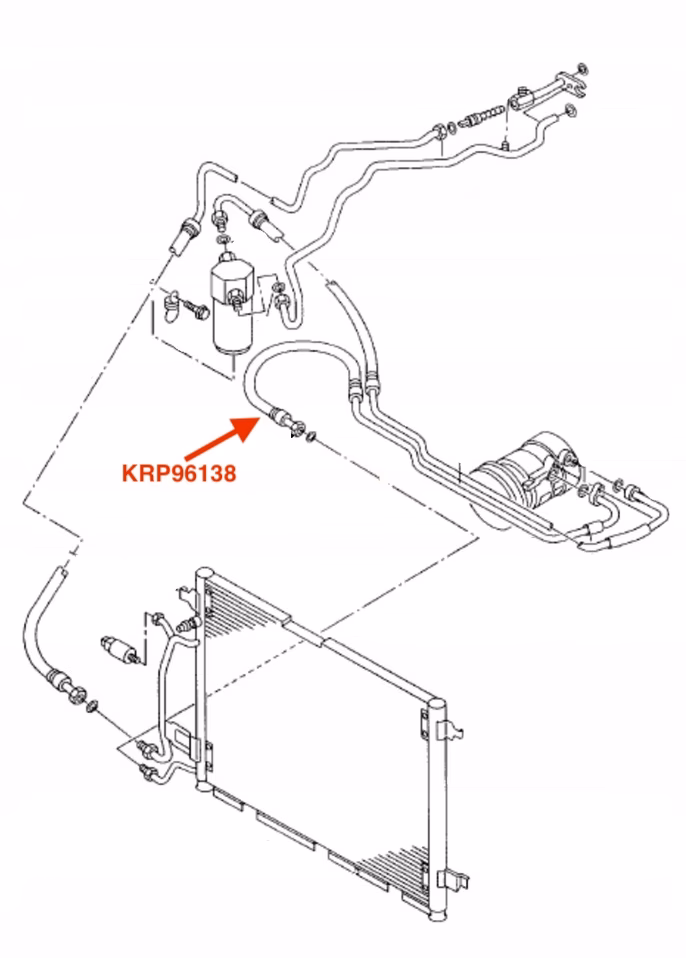 KRP96138