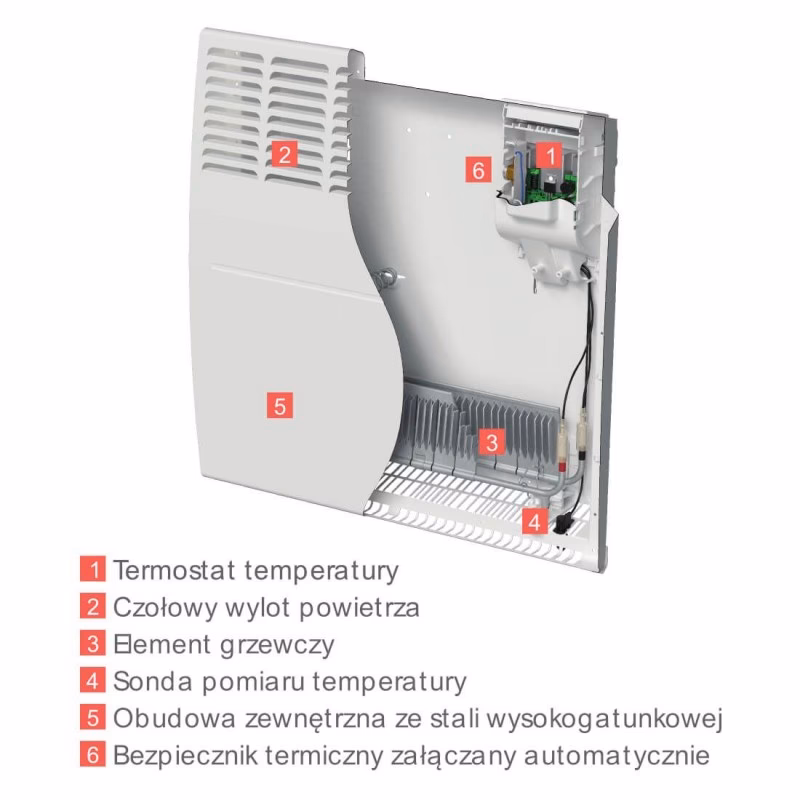 2

6

1

5

3

4

1 Termostat temperatury
2 Czołowy wylot powietrza
3 Element grzewczy
4 Sonda pomiaru temperatury
5 Obudowa zewnętrzna ze stali wysokogatunkowej
6 Bezpiecznik termiczny załączany automatycznie